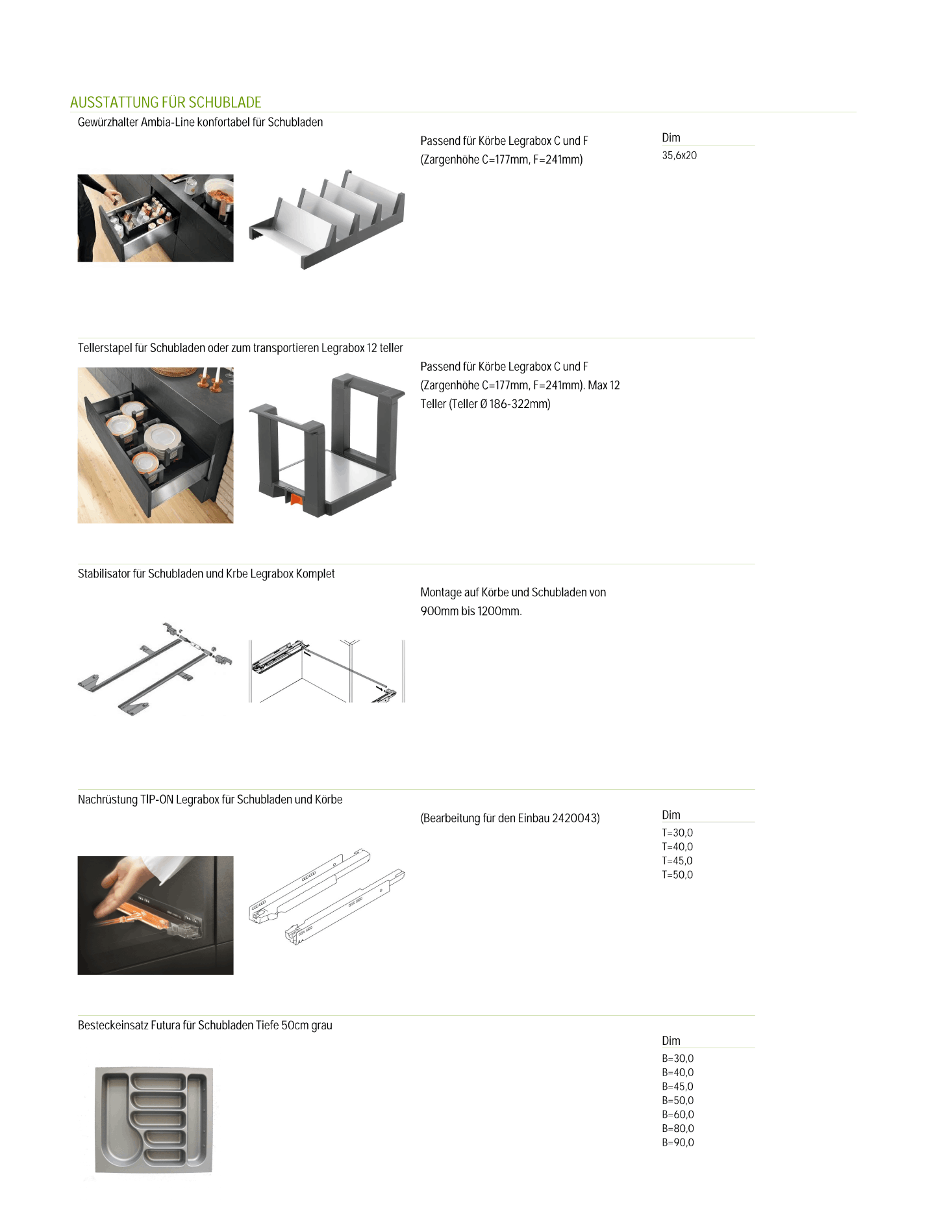 AUSSTATTUNG FÜR SCHUBLADE

Gewürzhalter Ambia-Line konfortabel für Schubladen

Passend für Körbe Legrabox C und F (Zargenhöhe C=177mm, F=241mm)

Dim
35,6x20

Tellerstapel für Schubladen oder zum transportieren Legrabox 12 teller

Passend für Körbe Legrabox C und F (Zargenhöhe C=177mm, F=241mm). Max 12 Teller (Teller Ø 186-322mm)

Stabilisator für Schubladen und Krbe Legrabox Komplet

Montage auf Körbe und Schubladen von 900mm bis 1200mm.

Nachrüstung TIP-ON Legrabox für Schubladen und Körbe

(Bearbeitung für den Einbau 2420043)

Dim
T=30,0
T=40,0
T=45,0
T=50,0

Besteckeinsatz Futura für Schubladen Tiefe 50cm grau

Dim
B=30,0
B=40,0
B=45,0
B=50,0
B=60,0
B=80,0
B=90,0